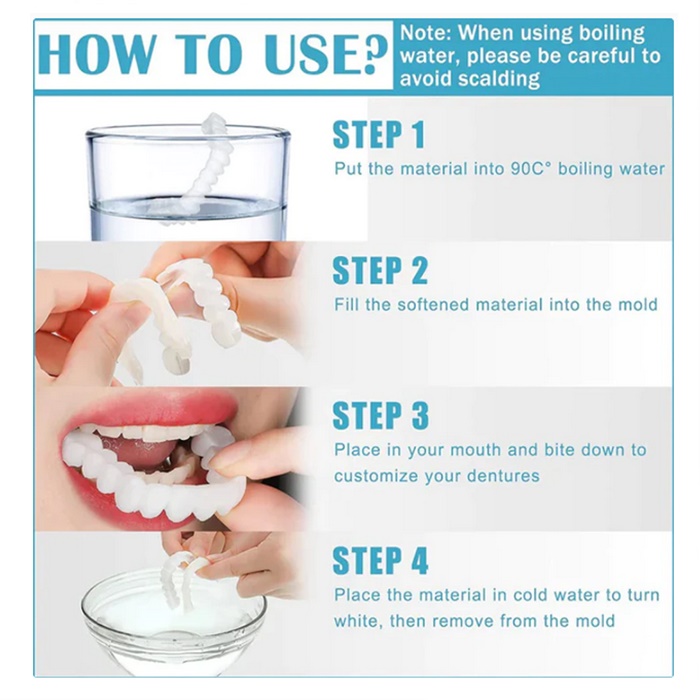 HOW TO USE?

Note: When using boiling water, please be careful to avoid scalding

STEP 1

Put the material into 90C° boiling water

STEP 2

Fill the softened material into the mold

STEP 3

Place in your mouth and bite down to customize your dentures

STEP 4

Place the material in cold water to turn white, then remove from the mold